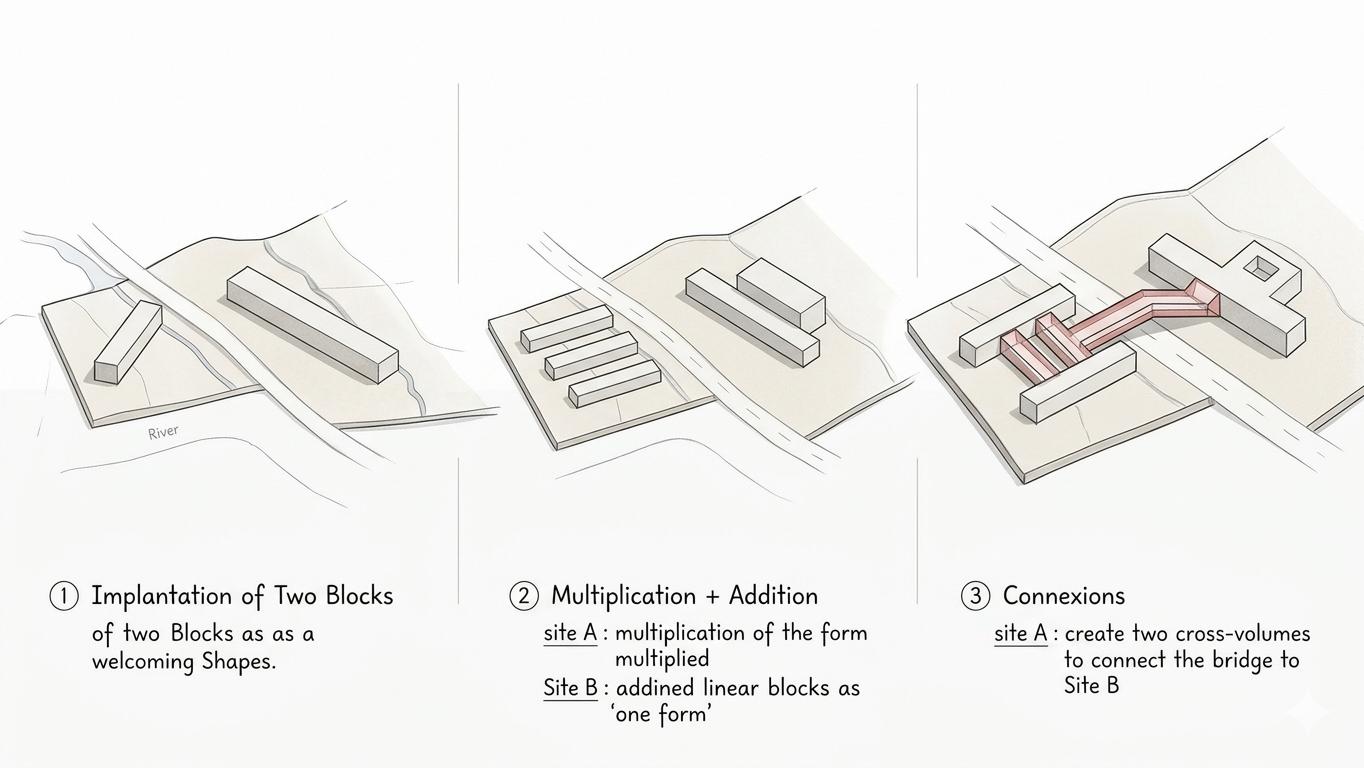 River

① Implantation of Two Blocks
of two Blocks as as a welcoming Shapes.

② Multiplication + Addition
site A : multiplication of the form multiplied
Site B : addined linear blocks as 'one form'

③ Connexions
site A : create two cross-volumes to connect the bridge to Site B